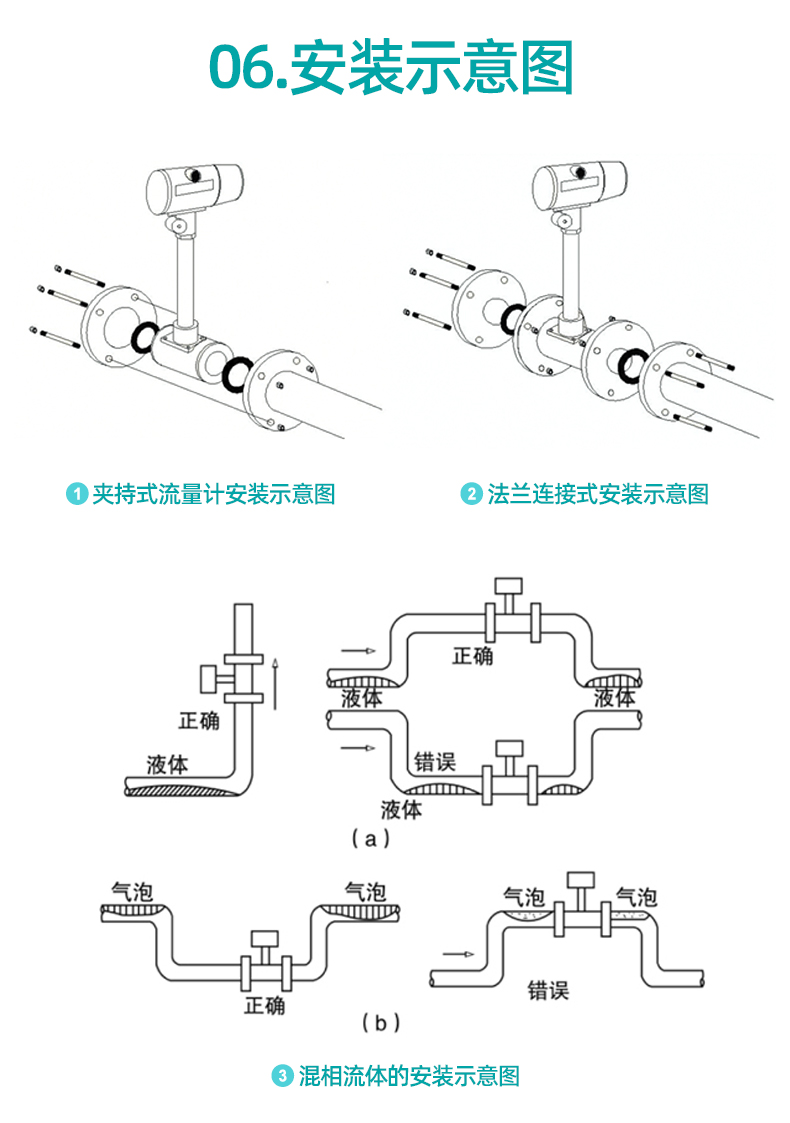 06.安装示意图

1 夹持式流量计安装示意图

2 法兰连接式安装示意图

正确

液体

正确

液体

液体

错误

液体

( a )

气泡

气泡

正确

气泡

气泡

错误

( b )

3 混相流体的安装示意图